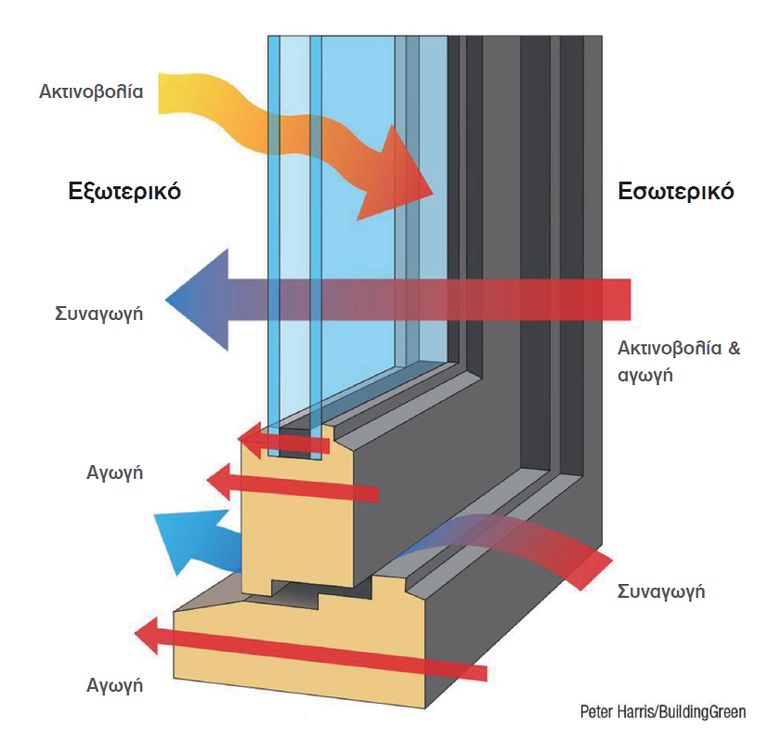 Ακτινοβολία

Εξωτερικό

Εσωτερικό

Συναγωγή

Ακτινοβολία & αγωγή

Αγωγή

Συναγωγή

Αγωγή

Peter Harris/BuildingGreen